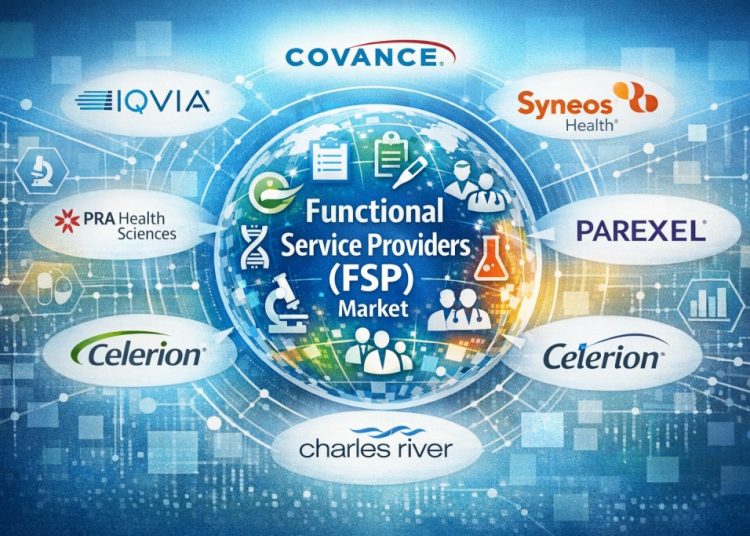 COVANCE

IQVIA

Syneos Health

PRA Health Sciences

Functional Service Providers (FSP) Market

PAREXEL

Celerion

Celerion

charles river